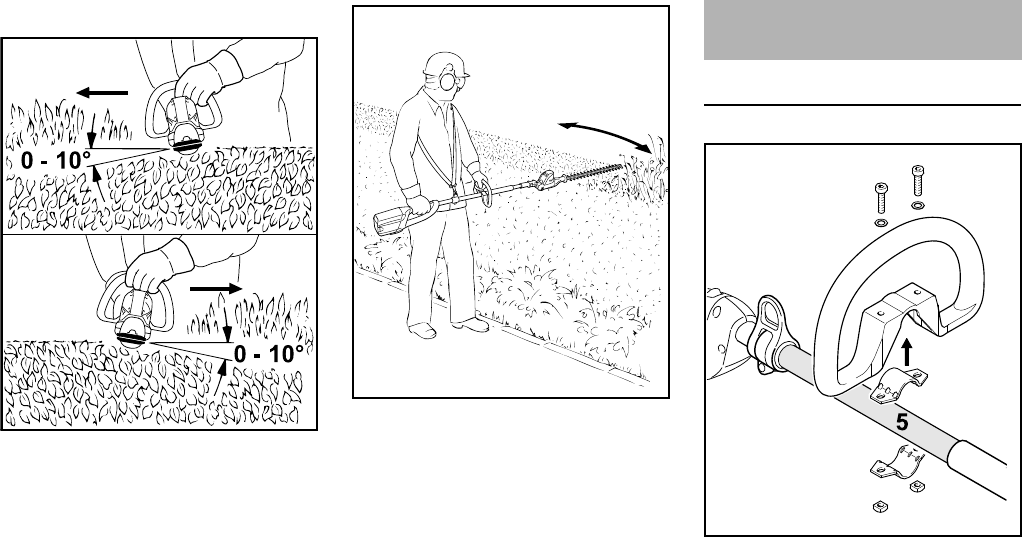 0 - 10°

0 - 10°

5