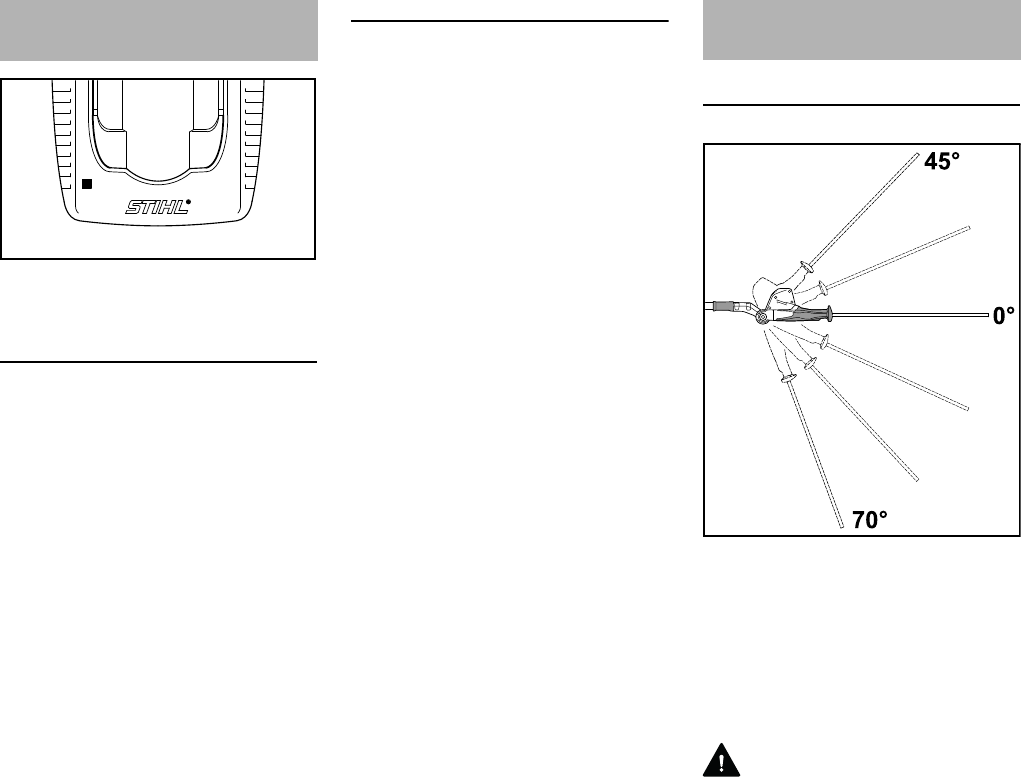 STIHL

45°

0°

70°