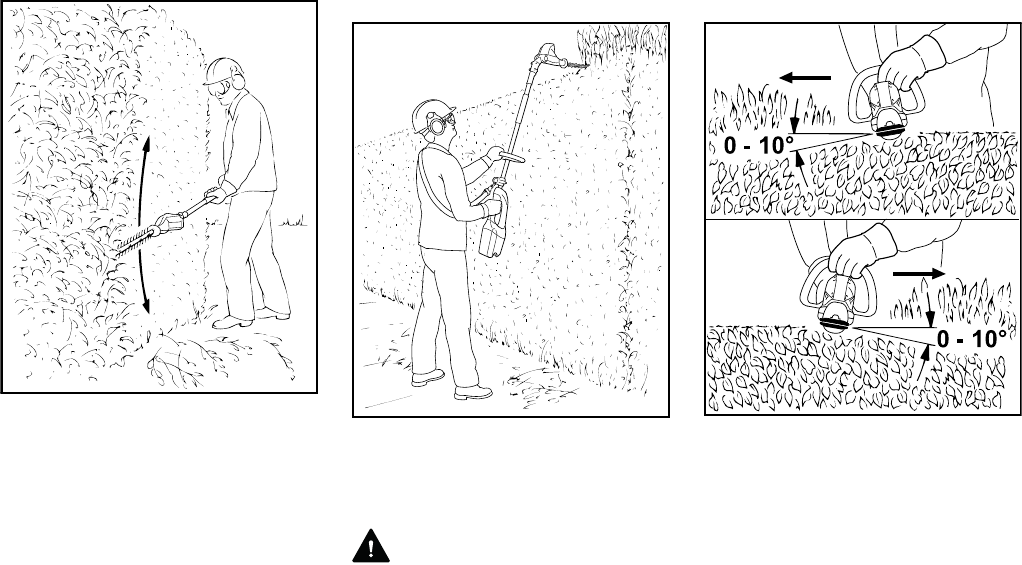 0 - 10°

0 - 10°