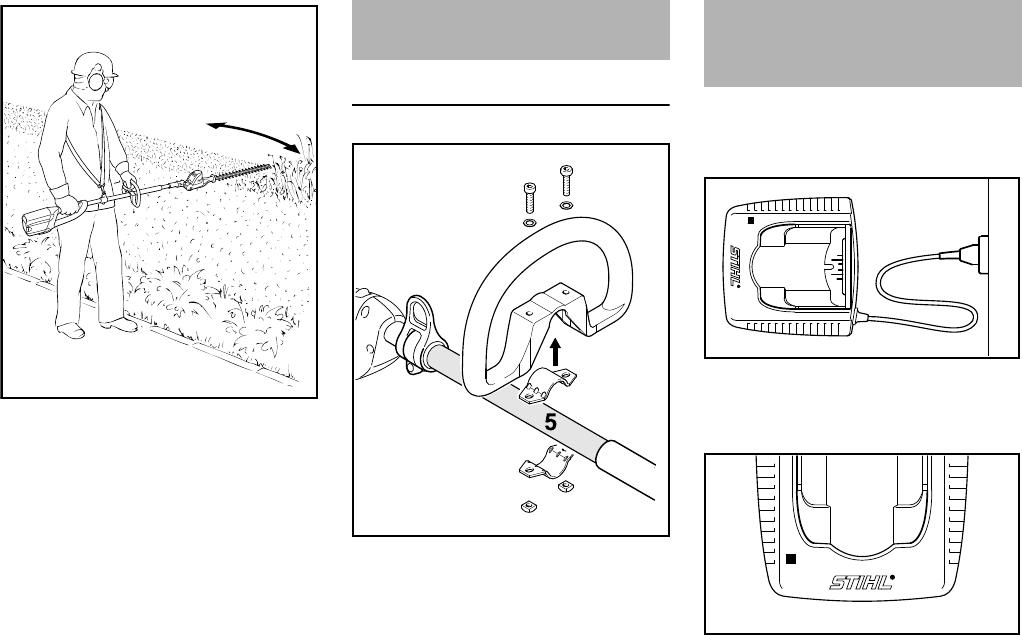 5

STIHL

STIHL