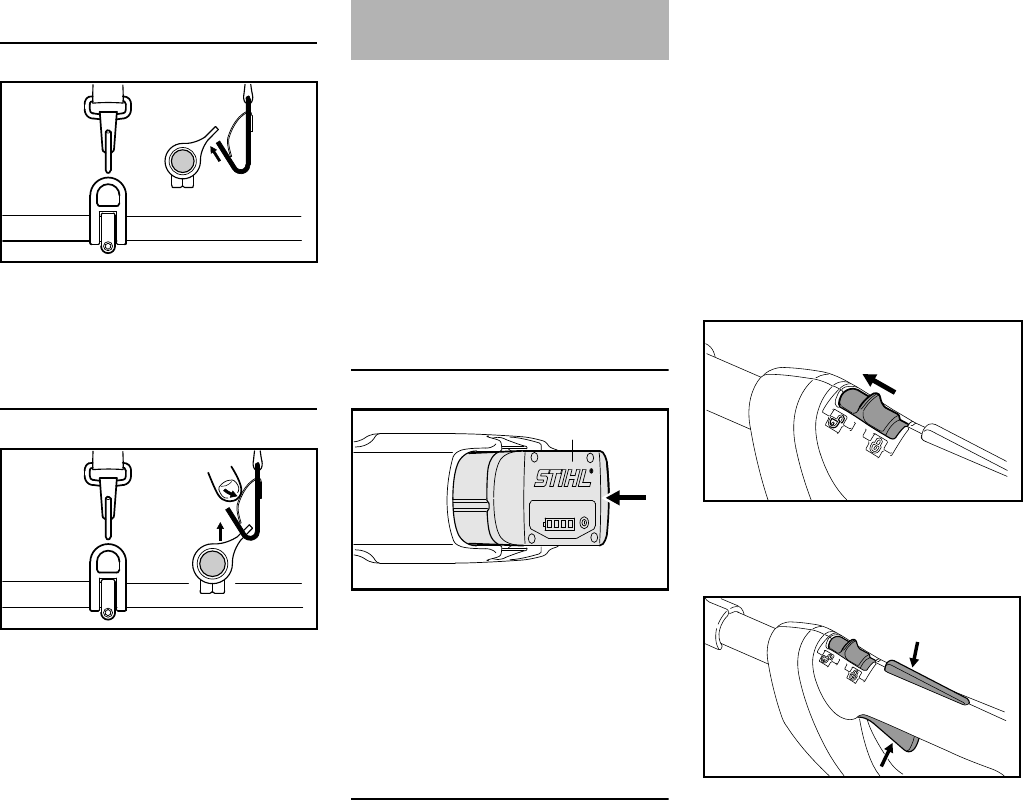 STIHL