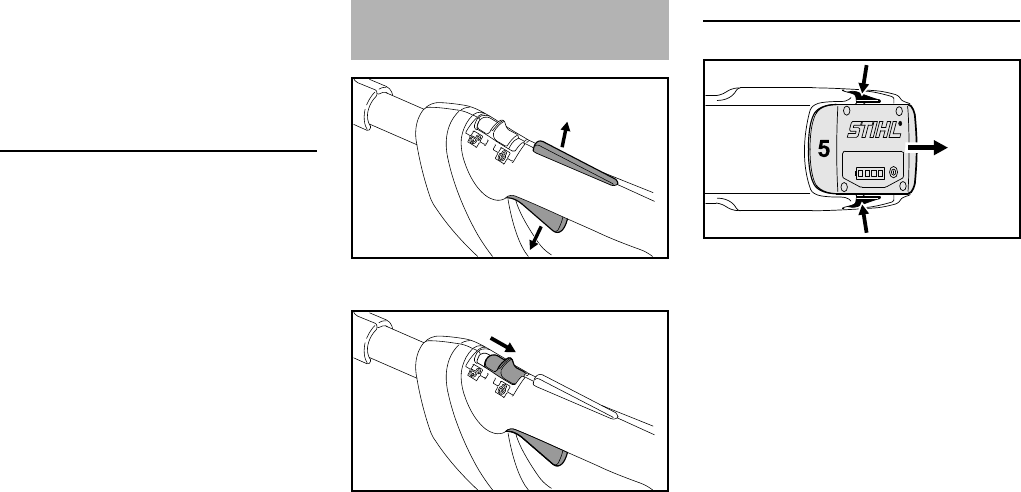 STIHL

5