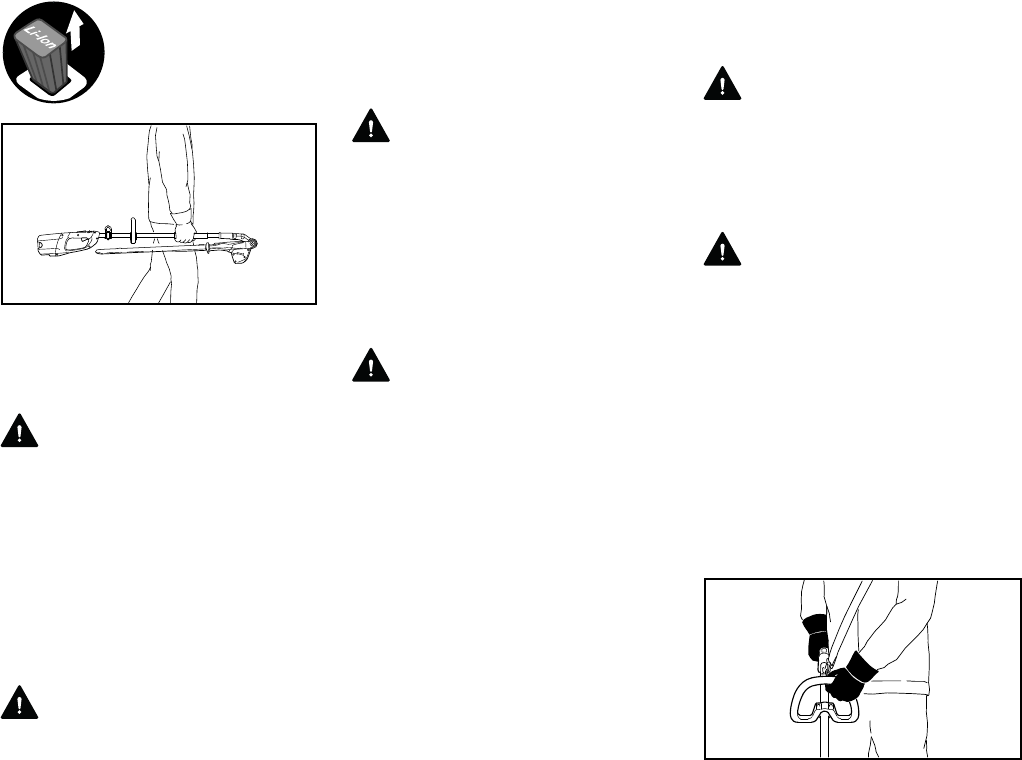 Li-Ion