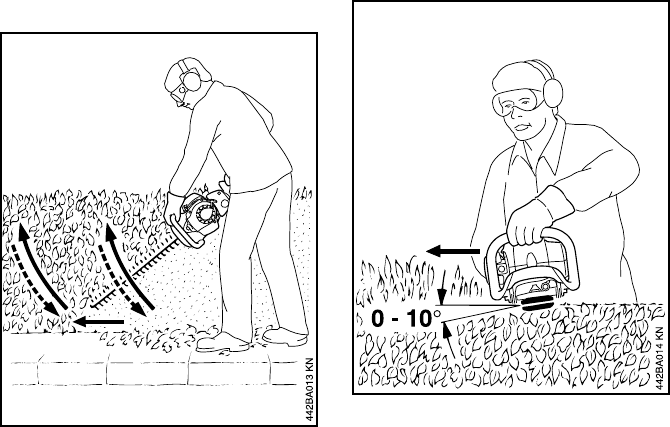 442BA013 KN

0 - 10°

442BA014 KN