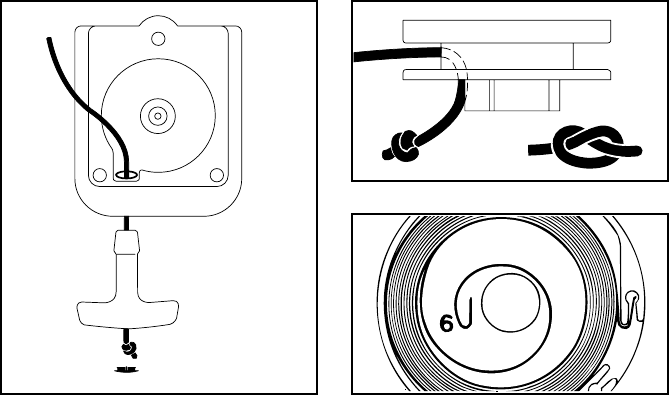 6