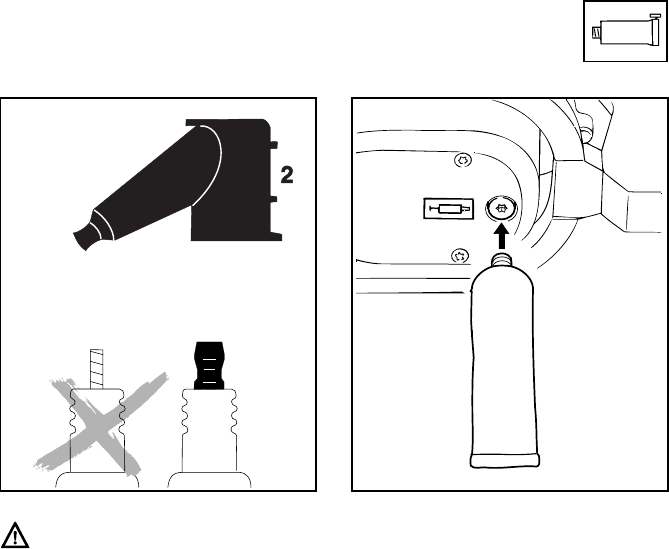 2