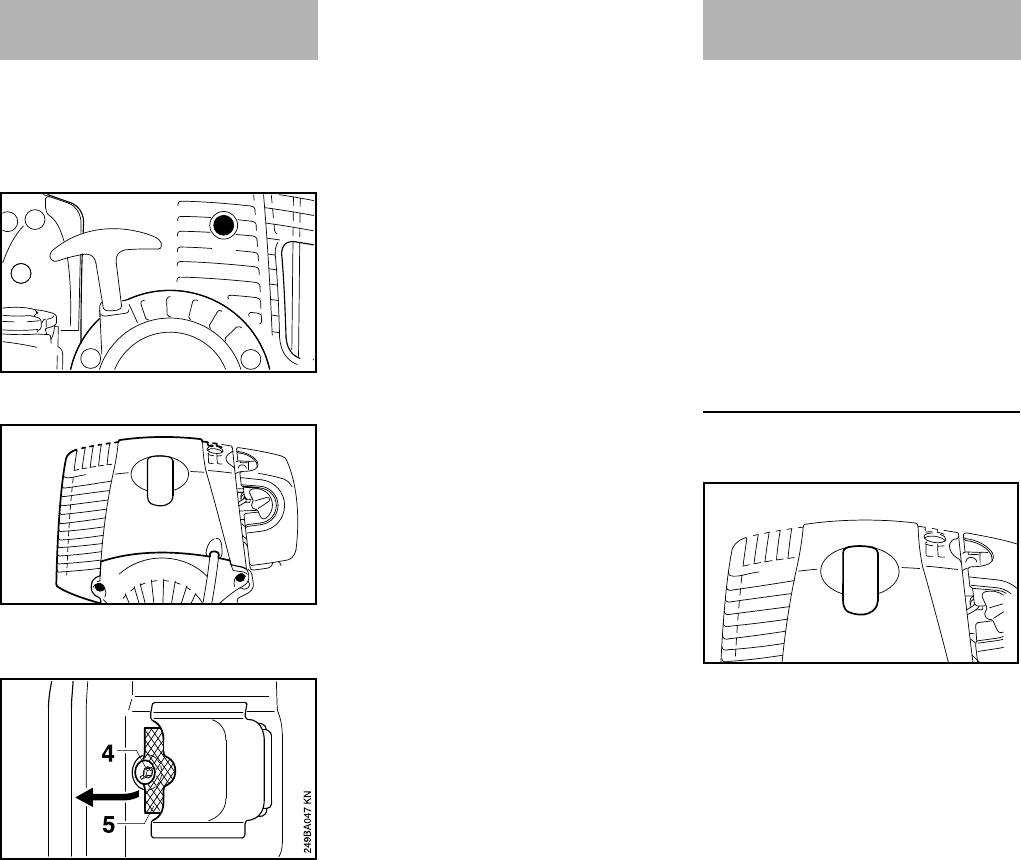 4

5

249BA047 KN