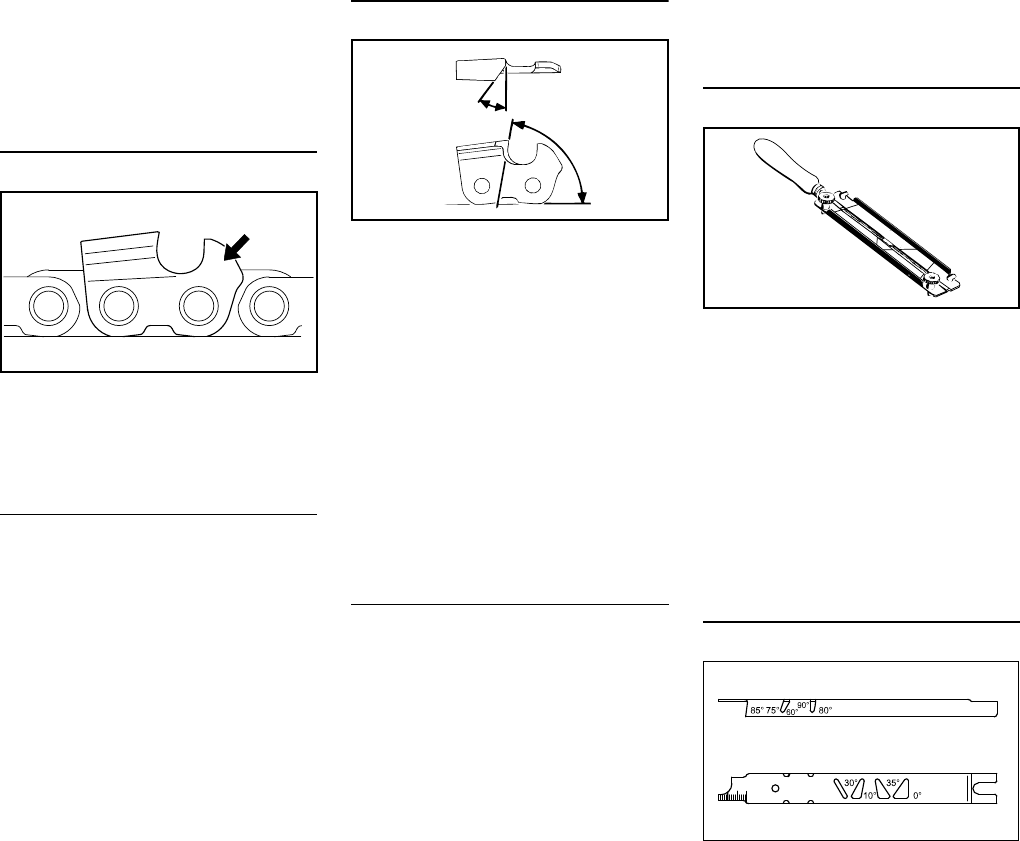 85° 75° 60° 90° 80°

30° 10° 35° 0°