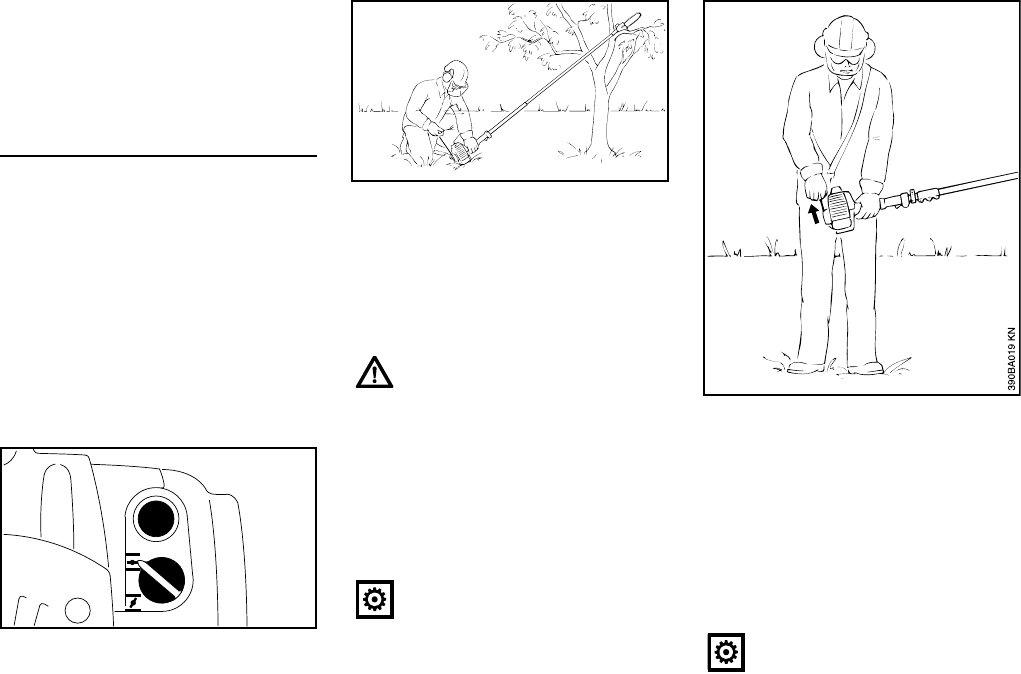 390BA019 KN