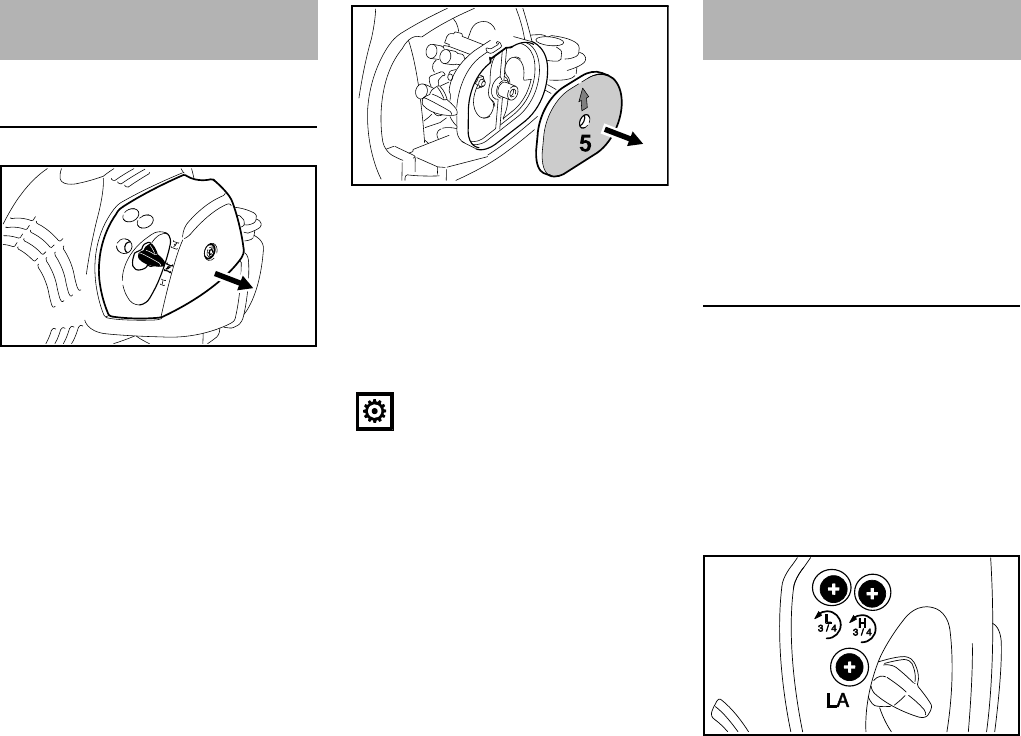 5

L
3/4

H
3/4

LA