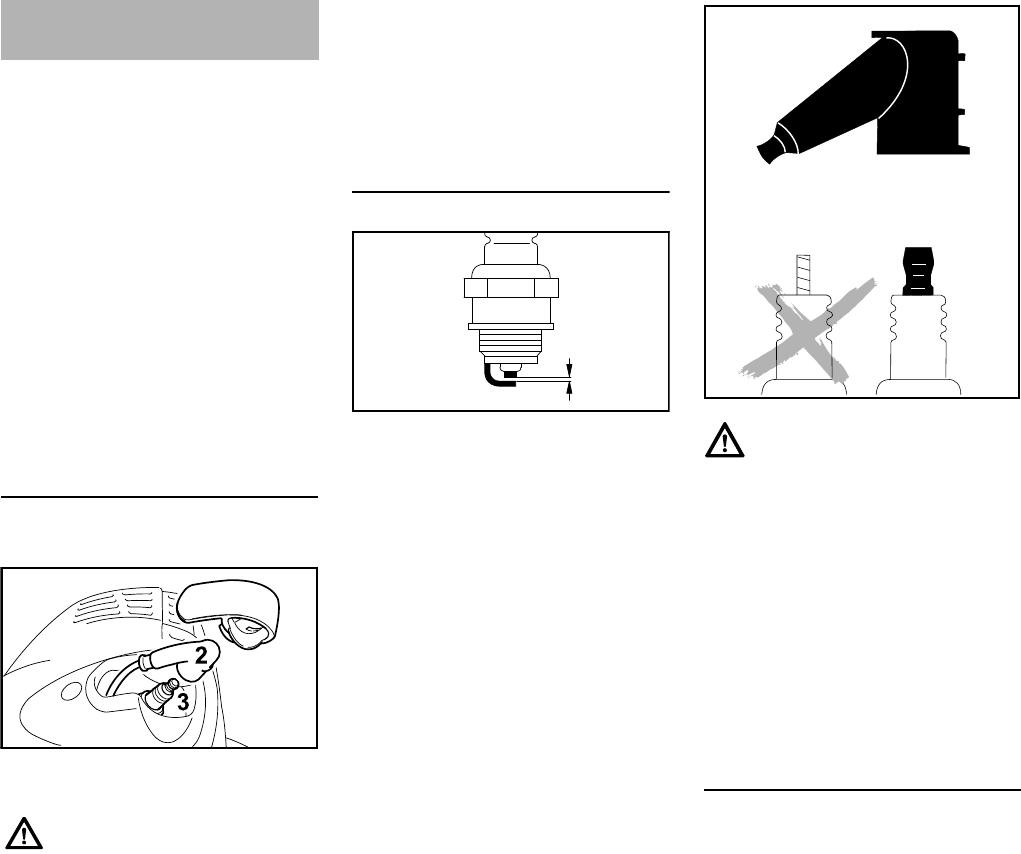 2
3