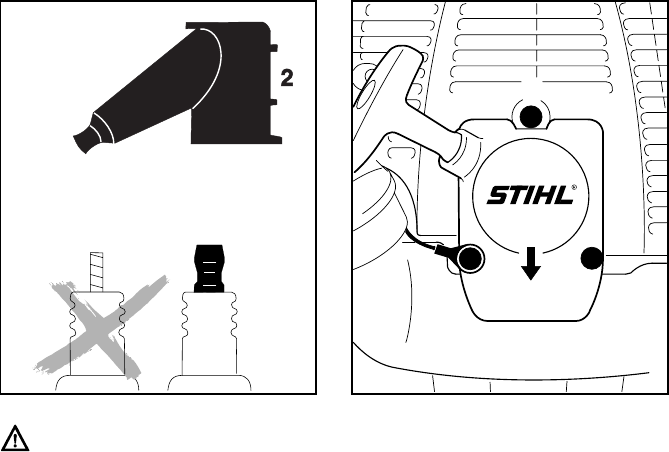 2

STIHL®