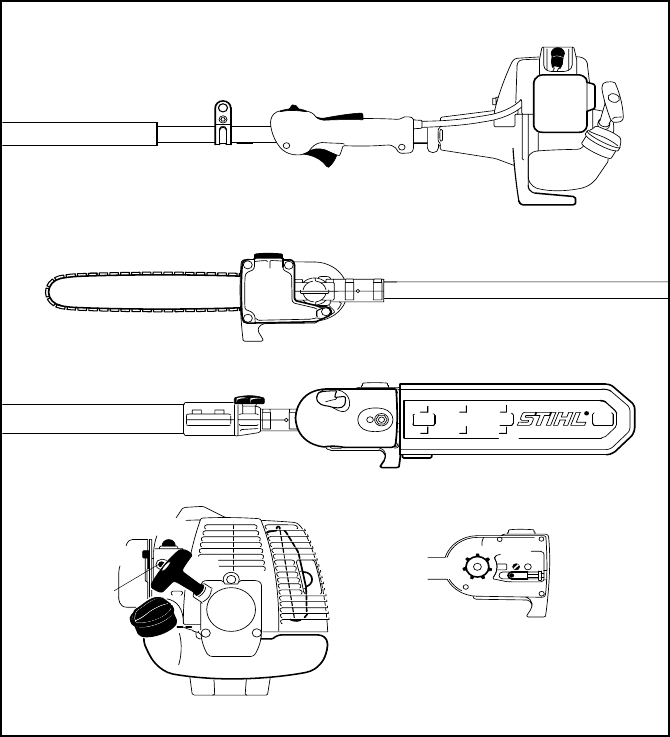 STIHL