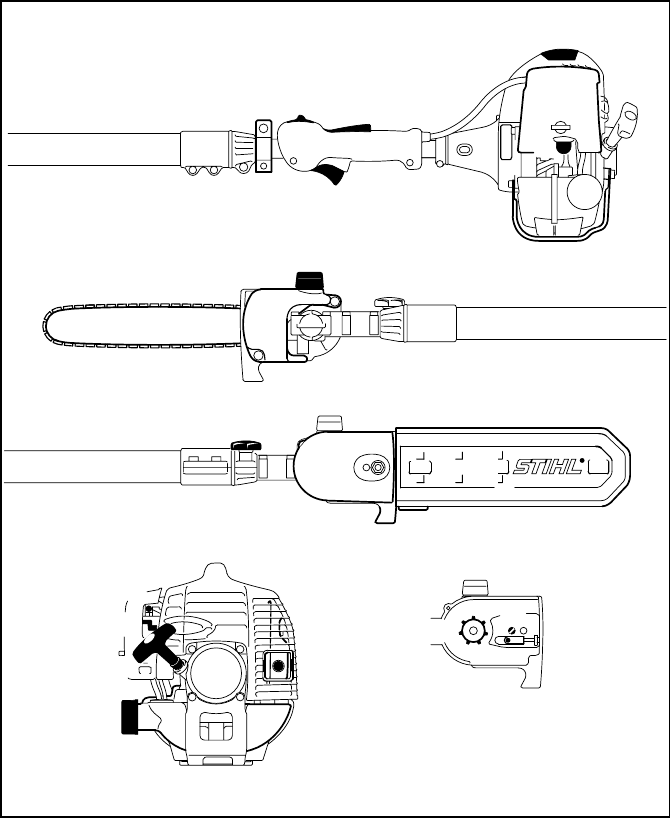 STIHL