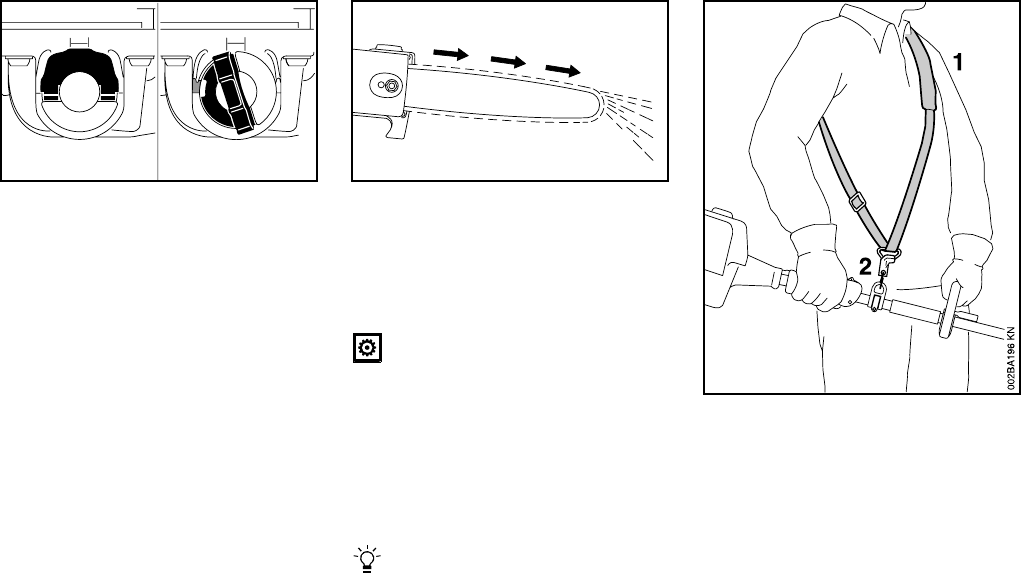 1

2

002BA196 KN