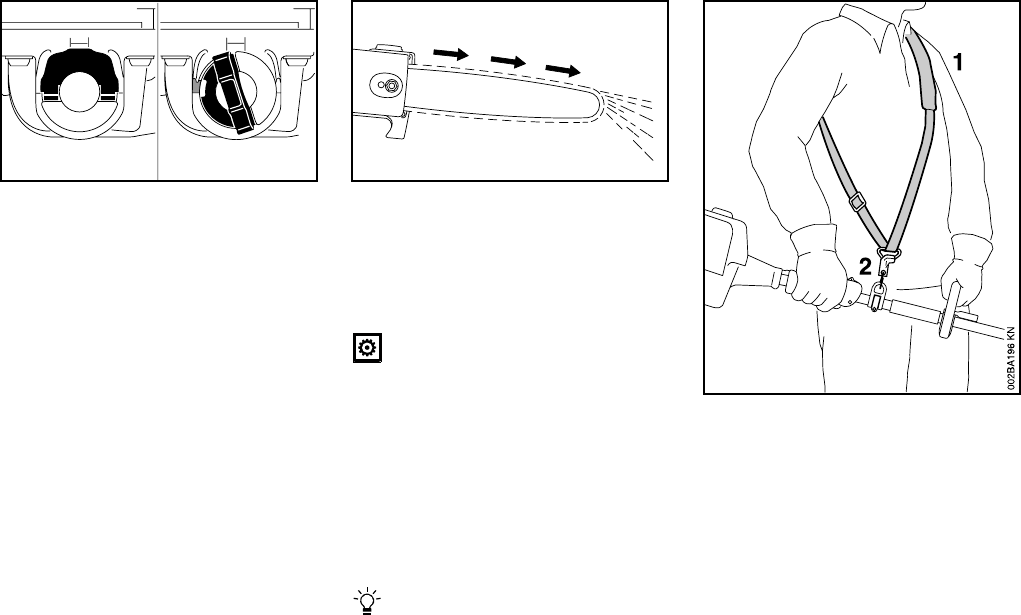 1

2

002BA196 KN