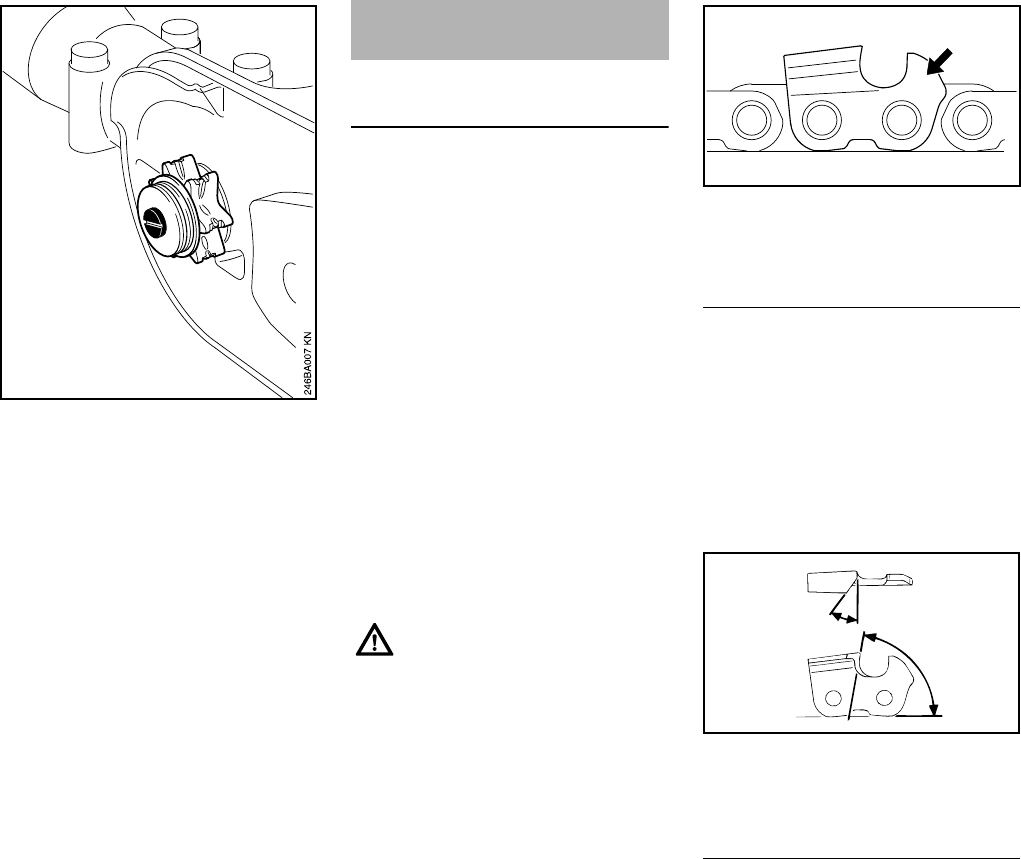 246BA007 KN