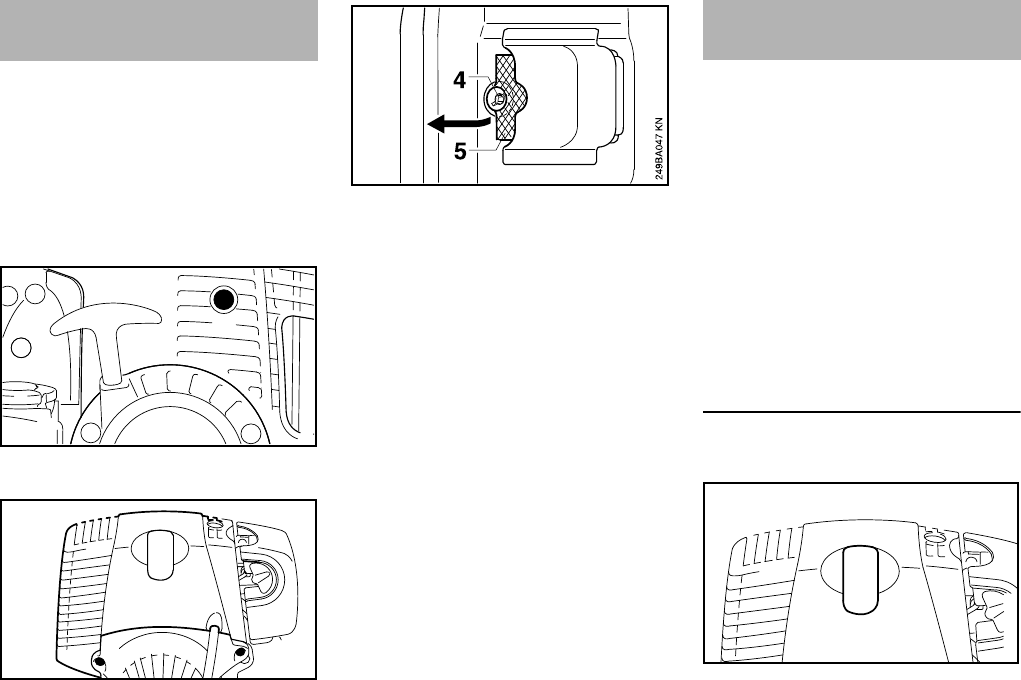 4
5
249BA047 KN