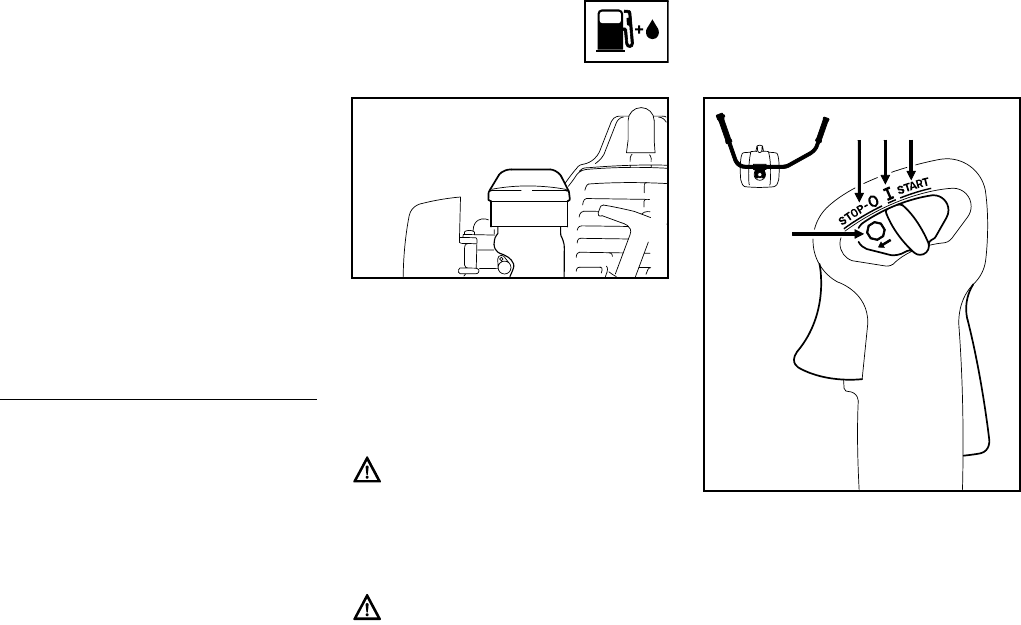 STOP-O I START