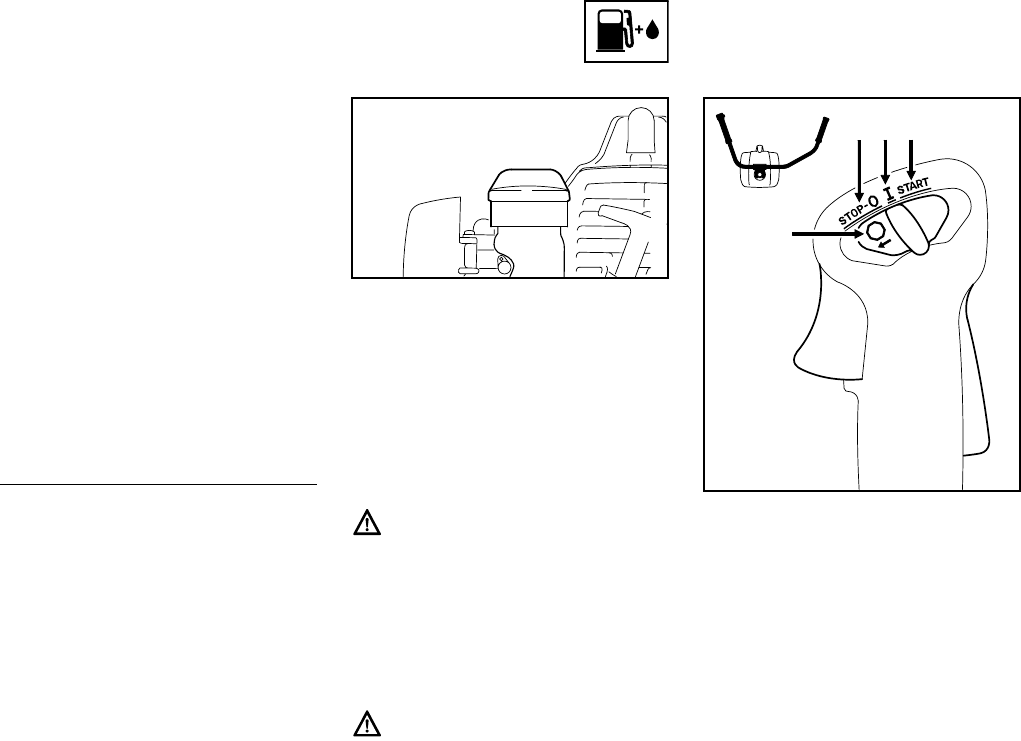 STOP-O I START