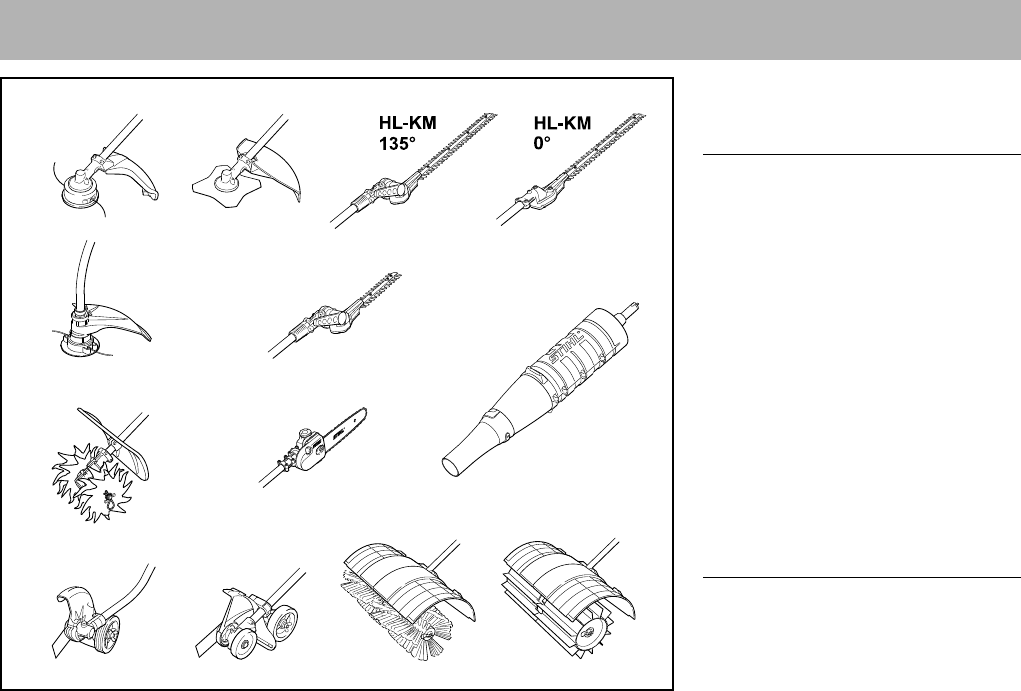 HL-KM
135°

HL-KM
0°

STIHL