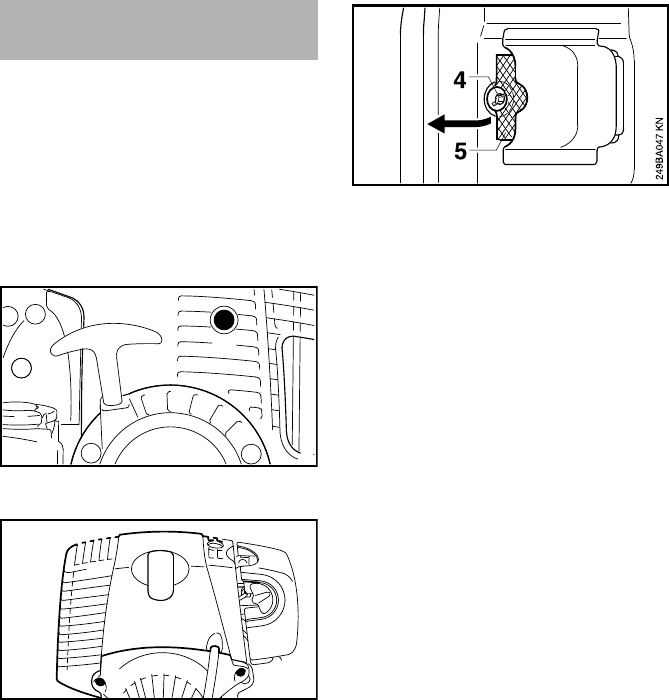 4

5

249BA047 KN