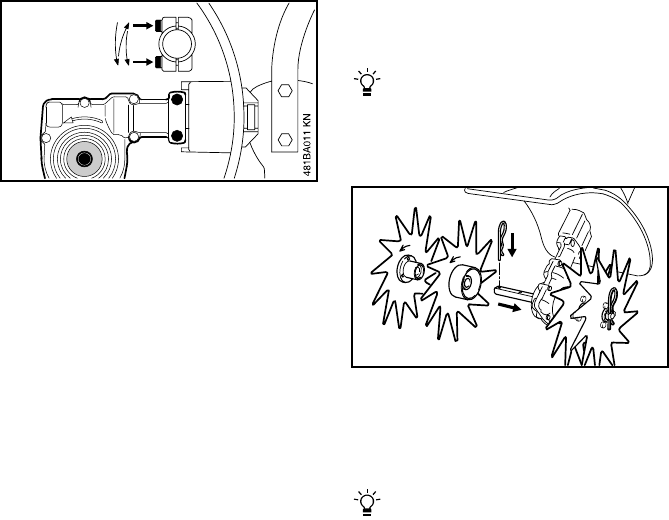 481BA011 KN