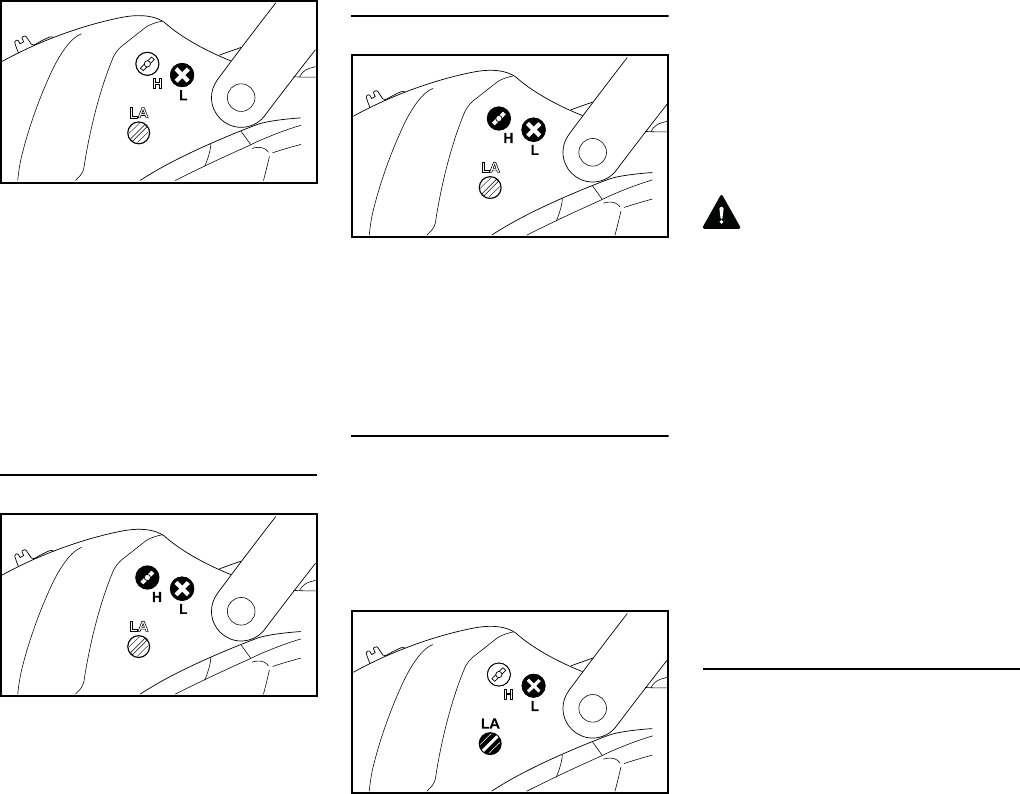 H
L
LA

H
L
LA

H
L
LA

H
L
LA