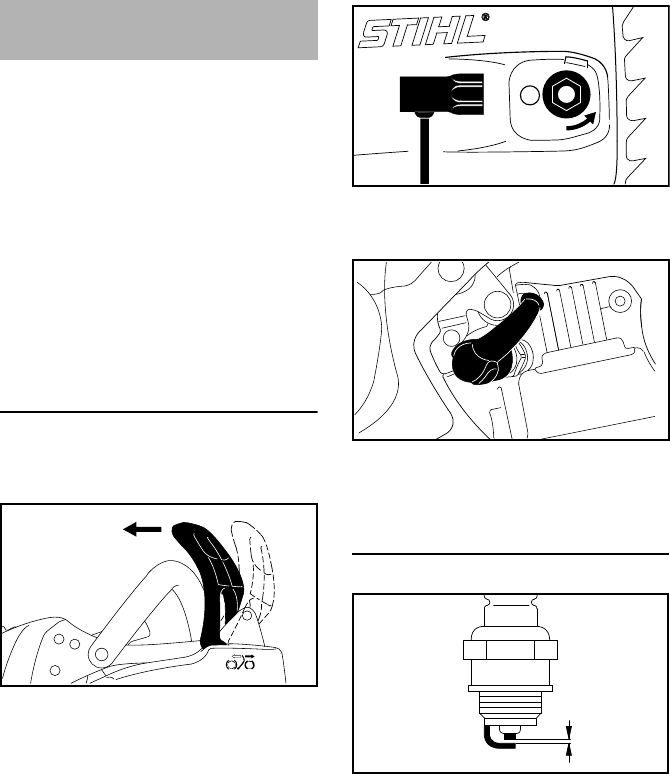 STIHL®