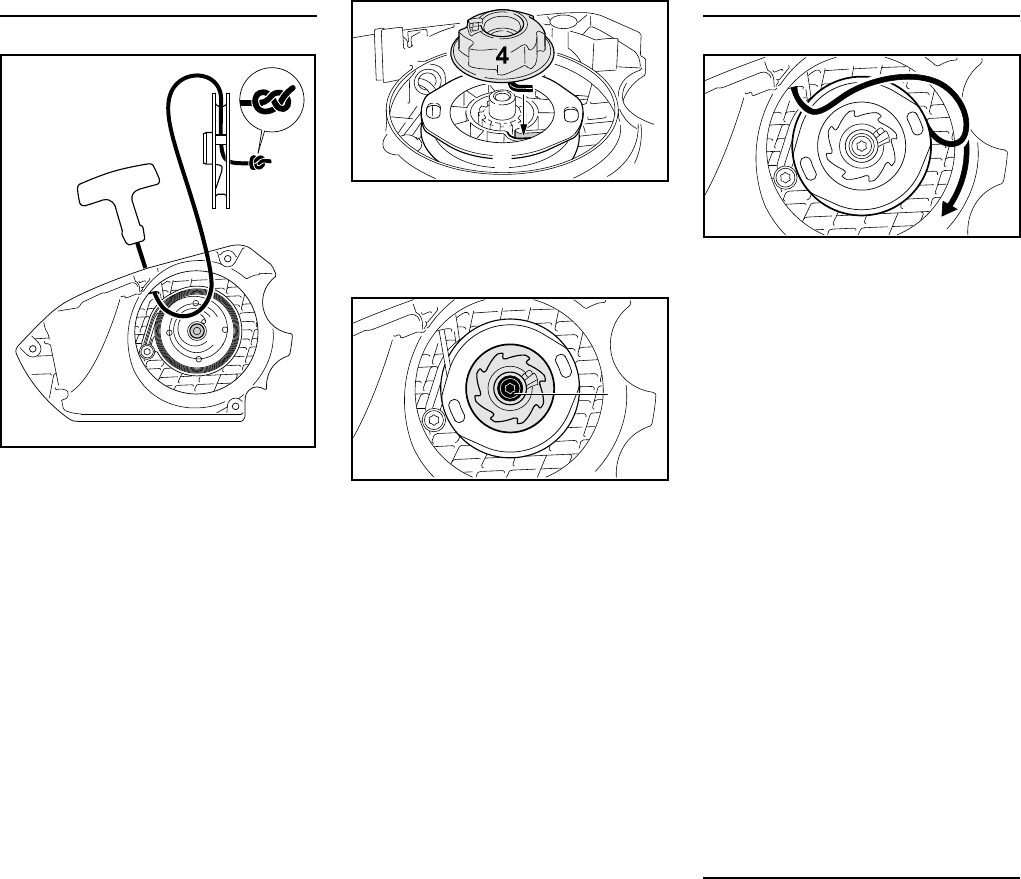 4