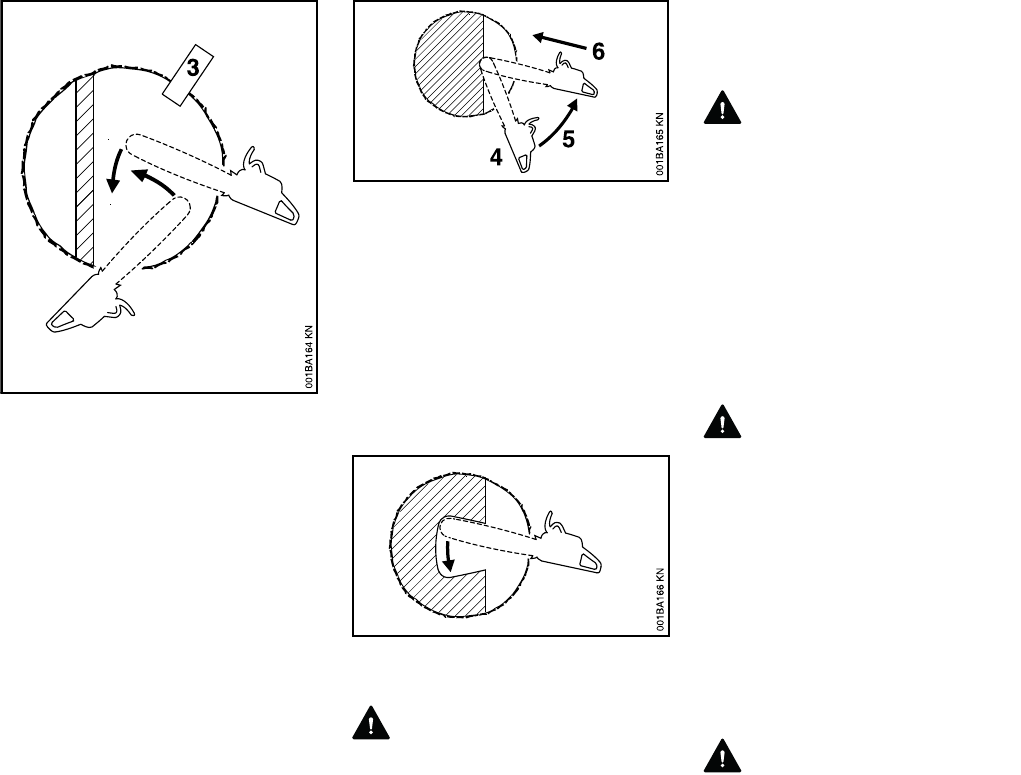 3

001BA164 KN

6

5

4

001BA165 KN

001BA166 KN