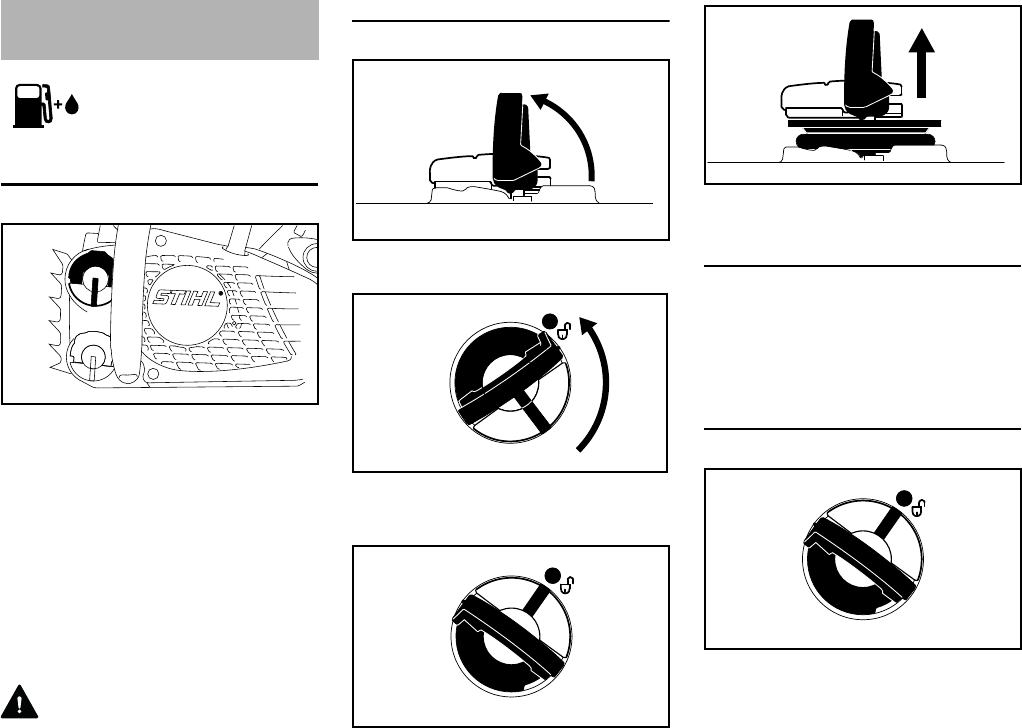 STIHL