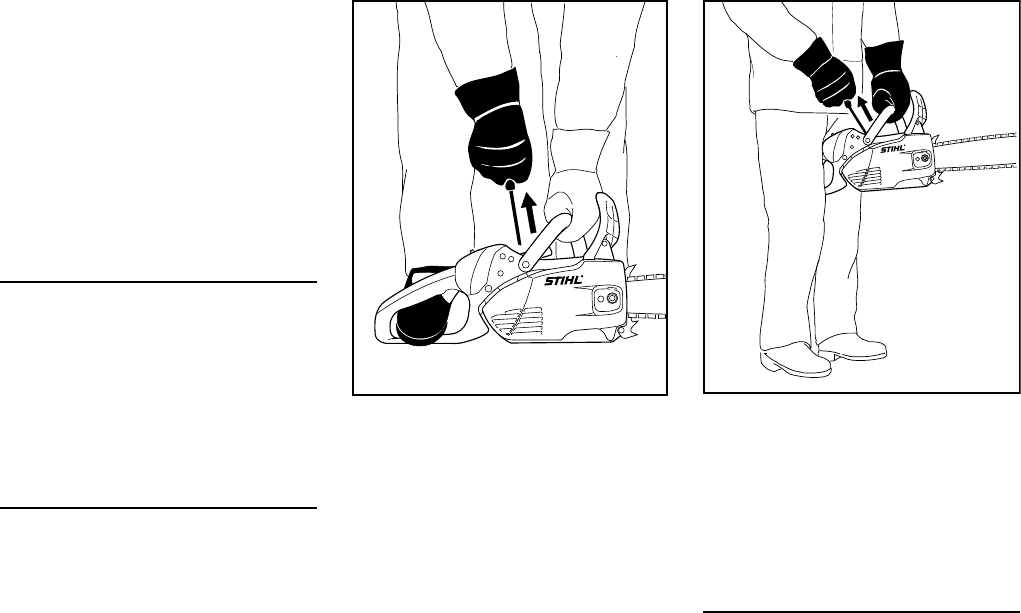 STIHL
STIHL