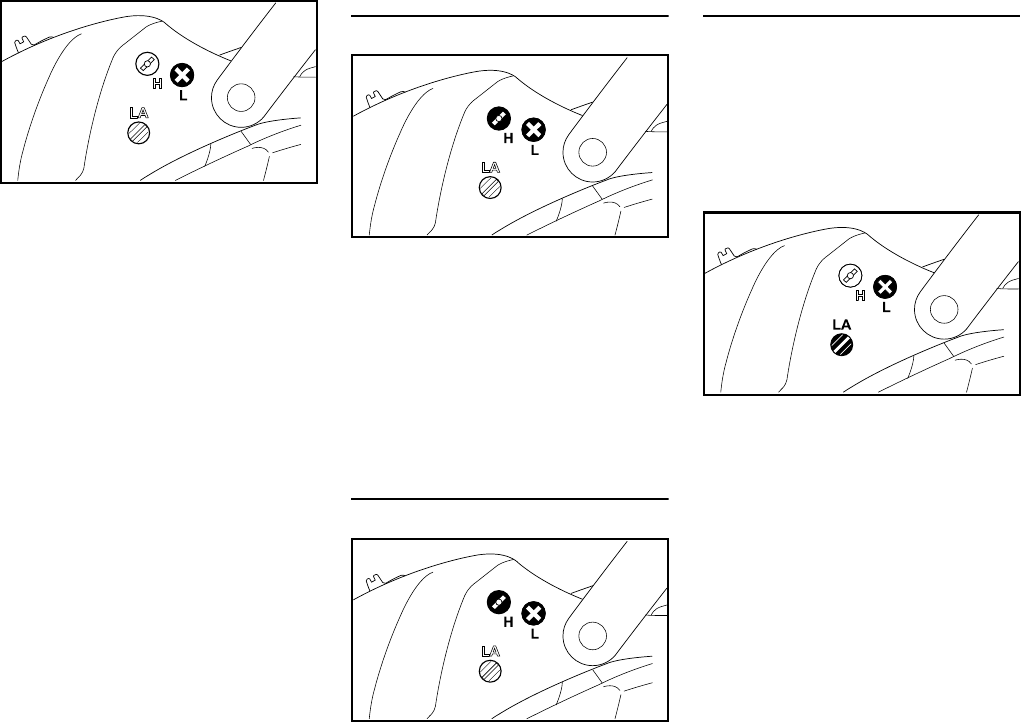 H
L
LA

H
L
LA

H
L
LA

H
L
LA