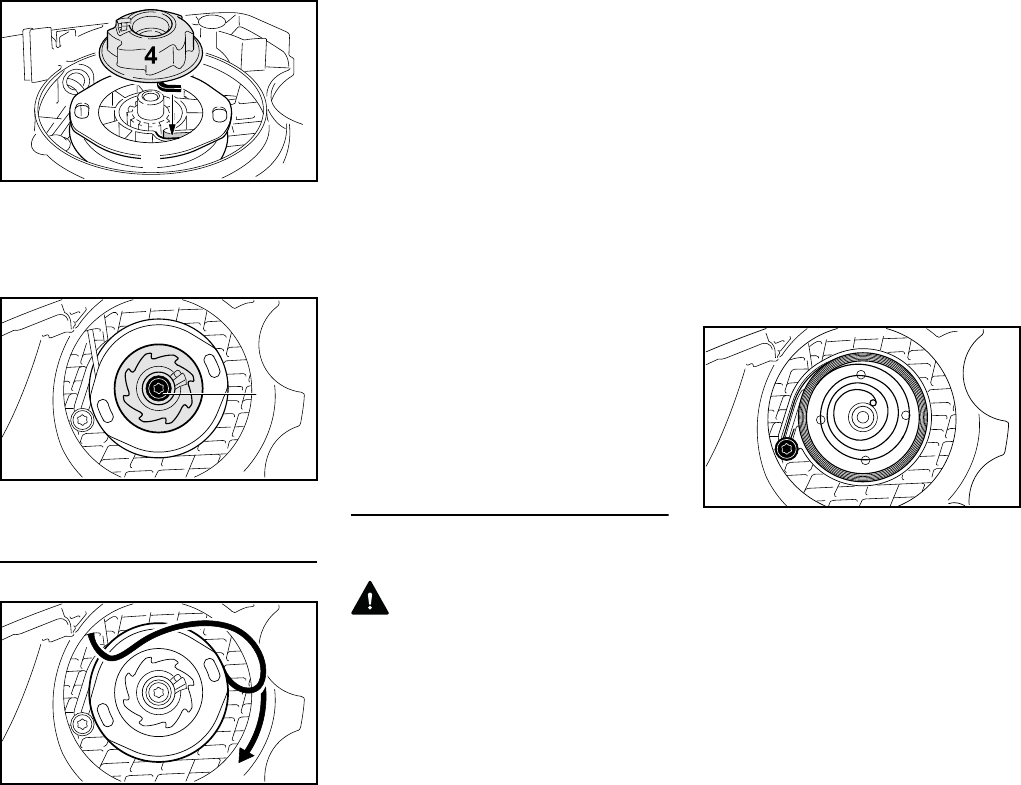 4