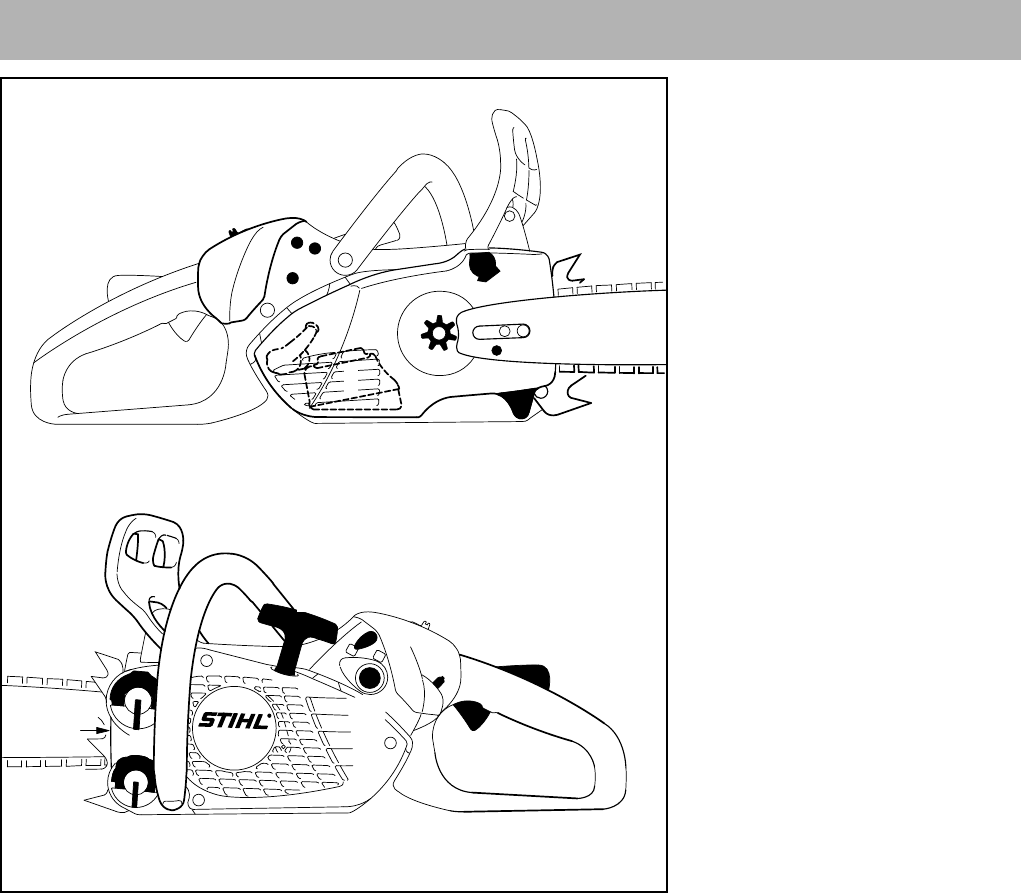 STIHL