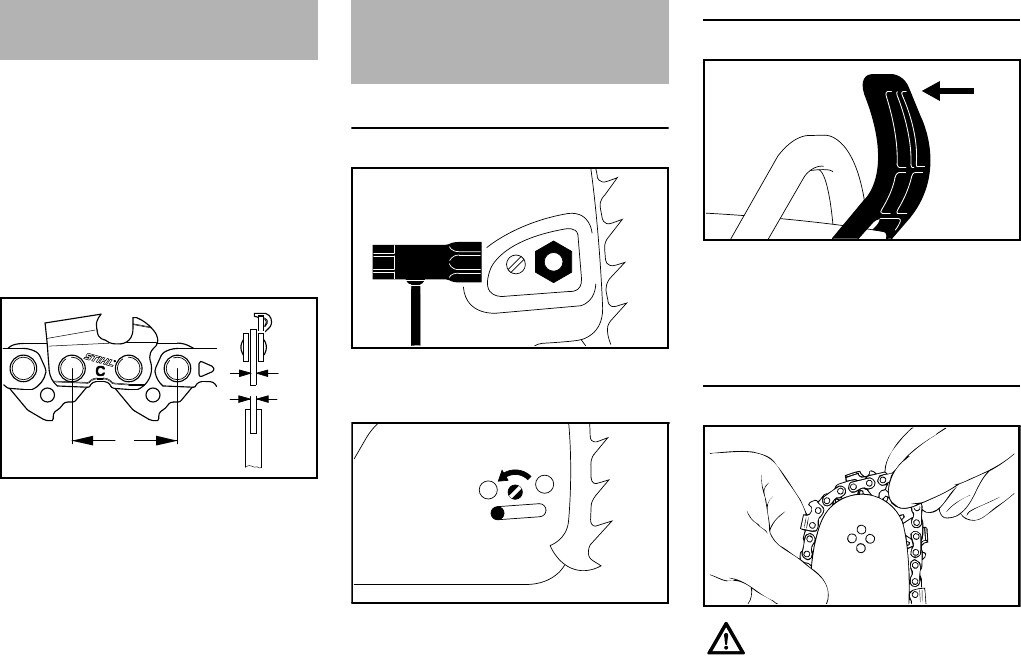 STIHL
C