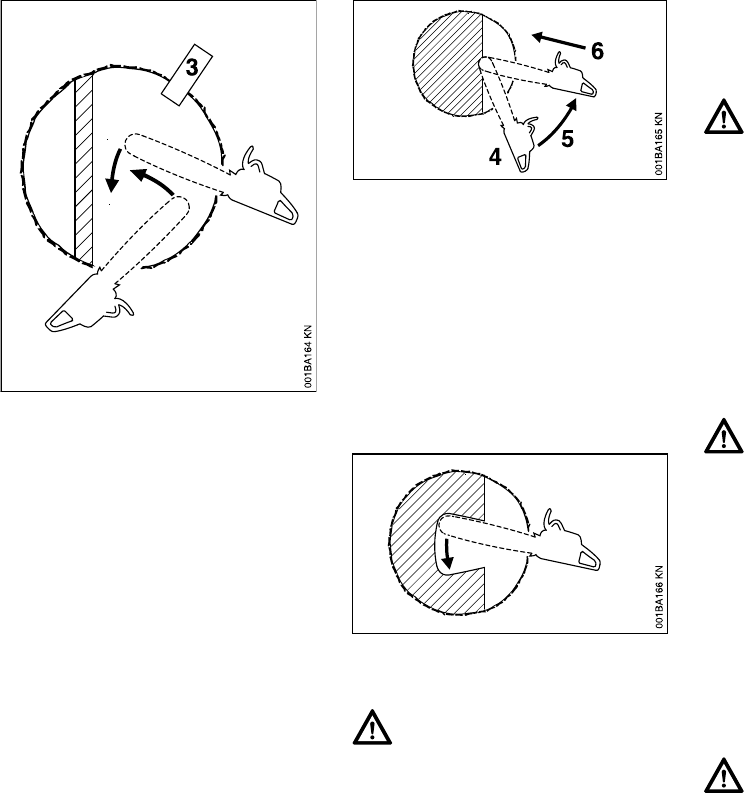 3

001BA164 KN

6

5

4

001BA165 KN

001BA166 KN