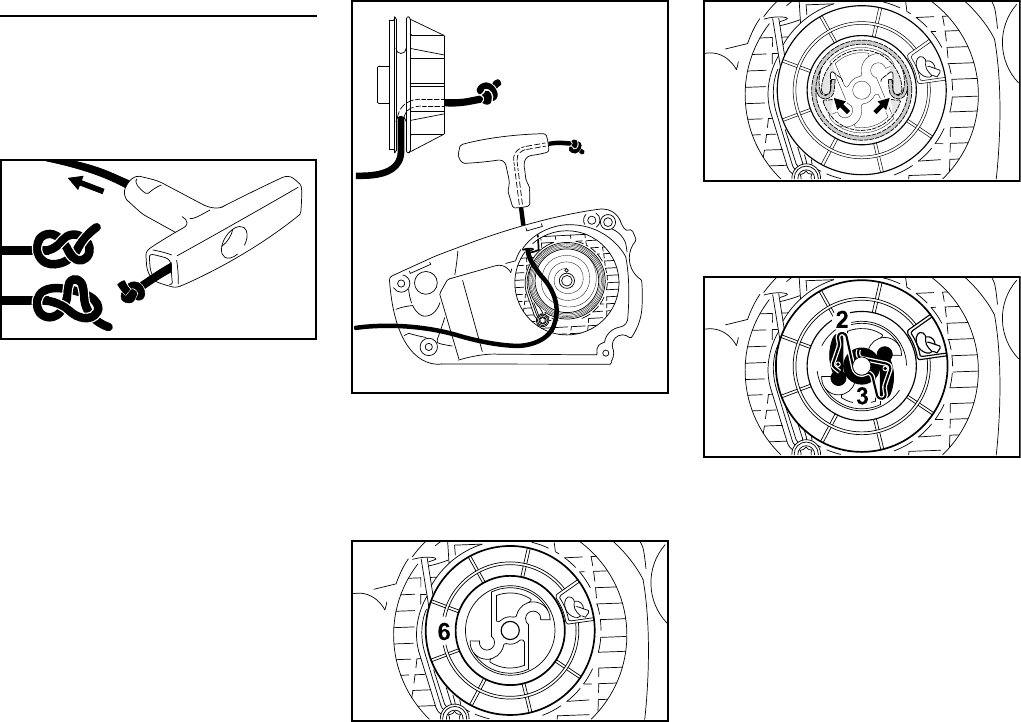 2
3
6