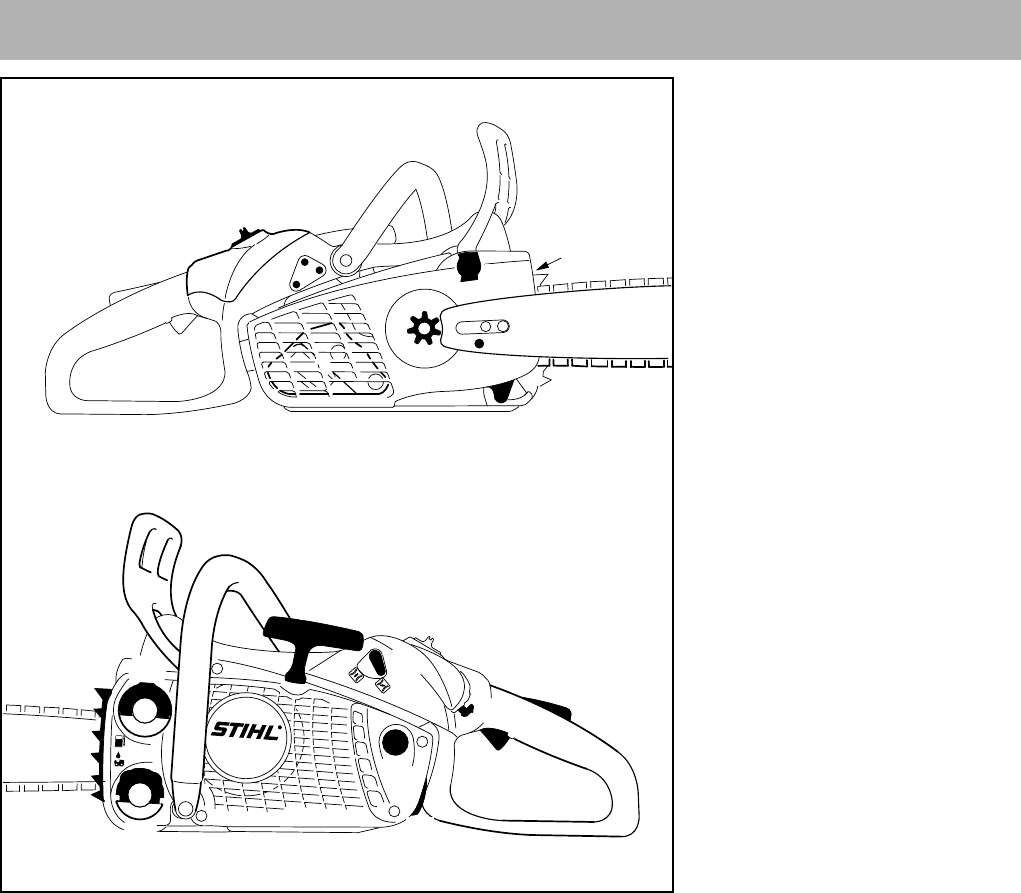 STIHL