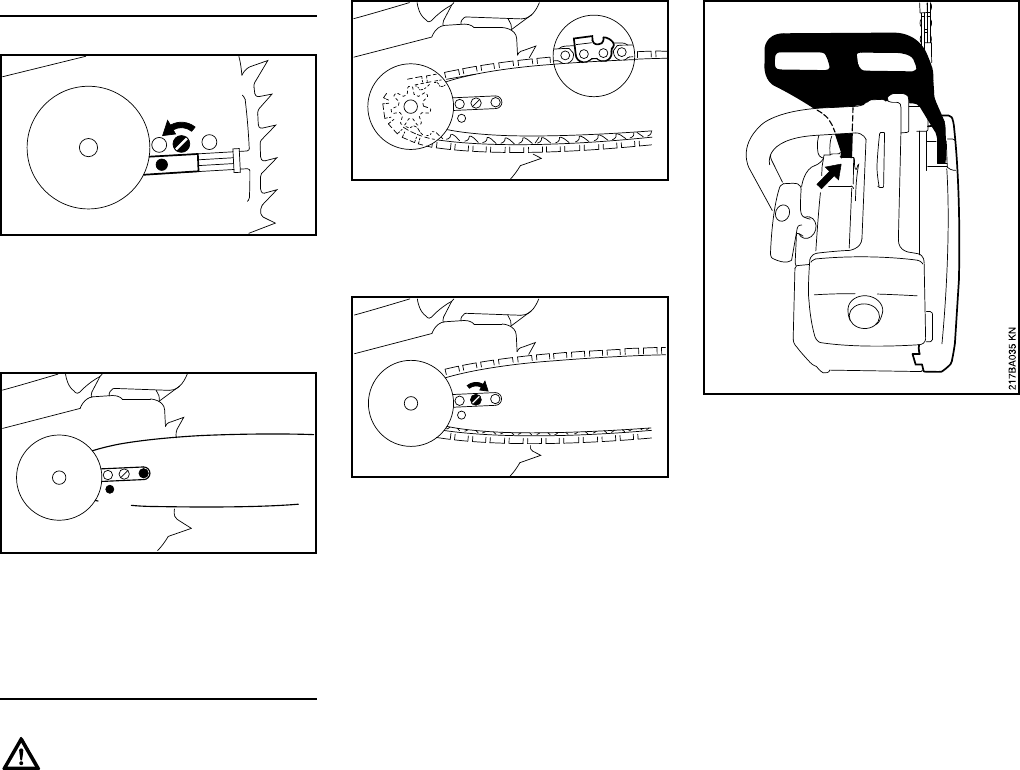 217BA035 KN