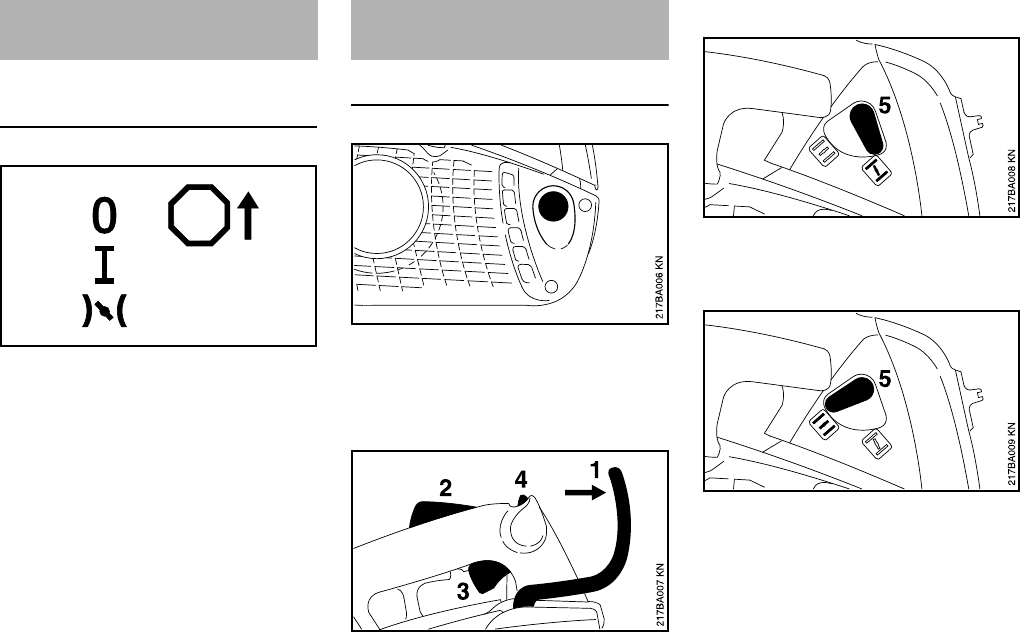 0
I

217BA006 KN

2
4
1
3
217BA007 KN

5
217BA008 KN

5
217BA009 KN