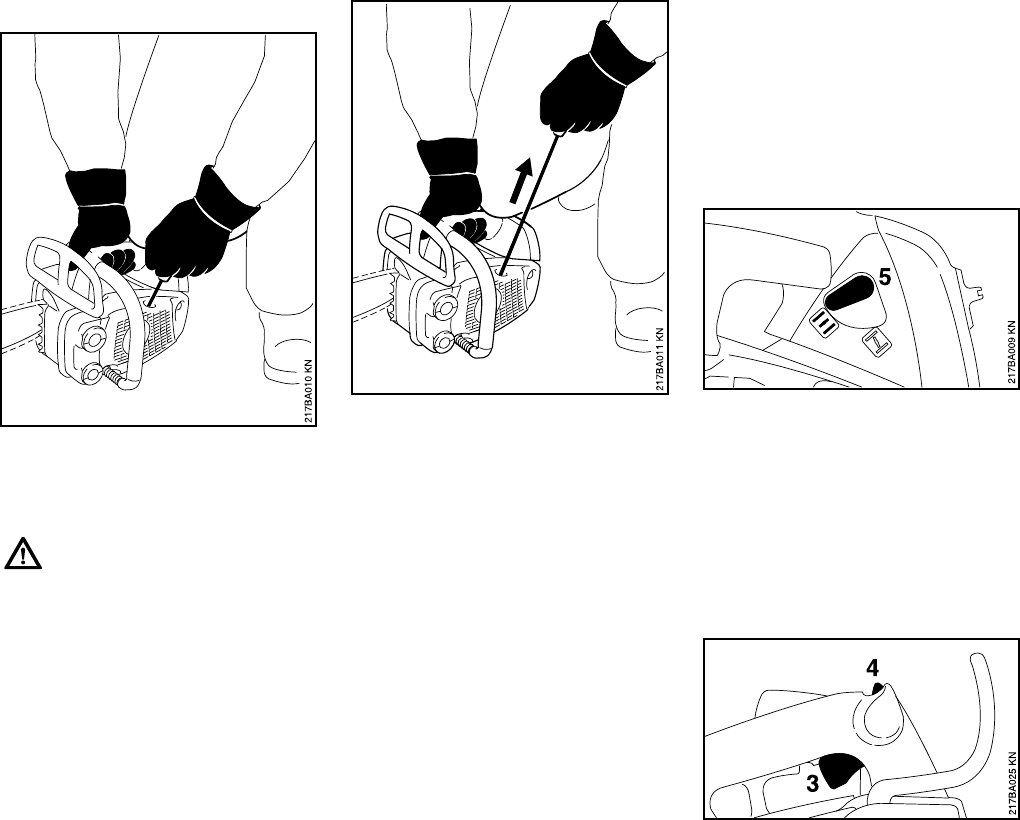 217BA010 KN

217BA011 KN

5

217BA009 KN

4

3

217BA025 KN