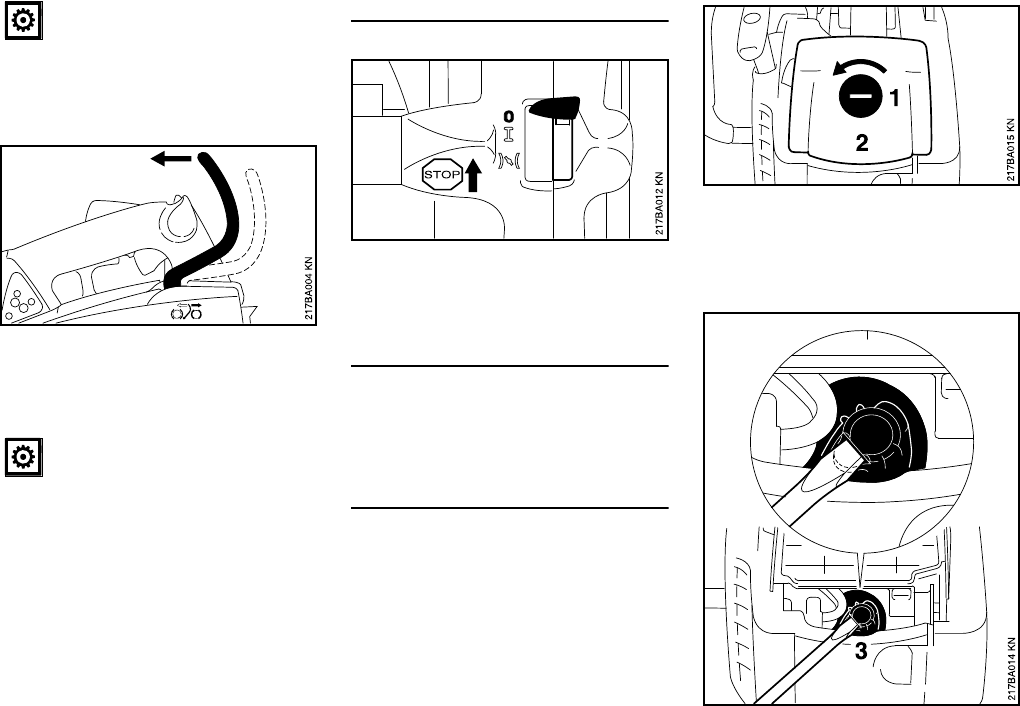 217BA004 KN

0

STOP

217BA012 KN

1

2

217BA015 KN

3

217BA014 KN