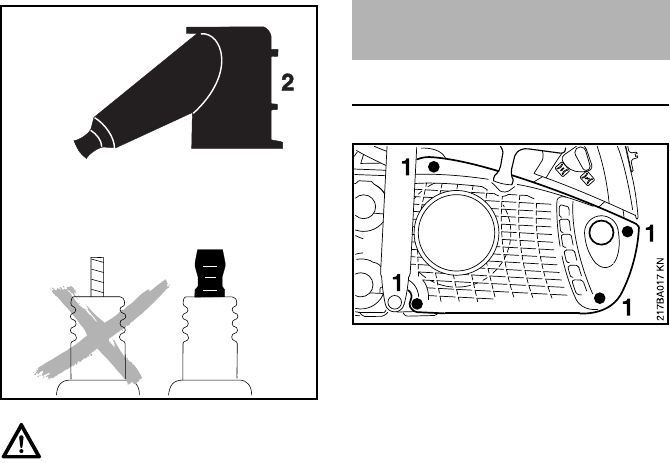 2

1
1
1
1
217BA017 KN