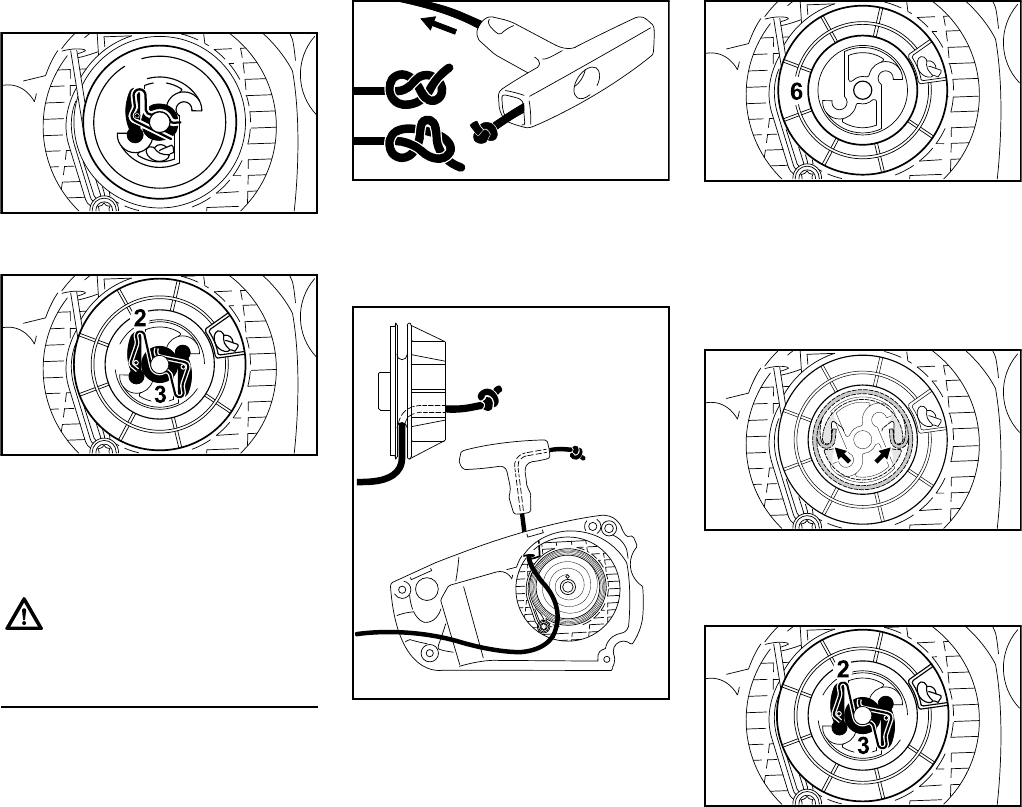 2

3

6

2

3