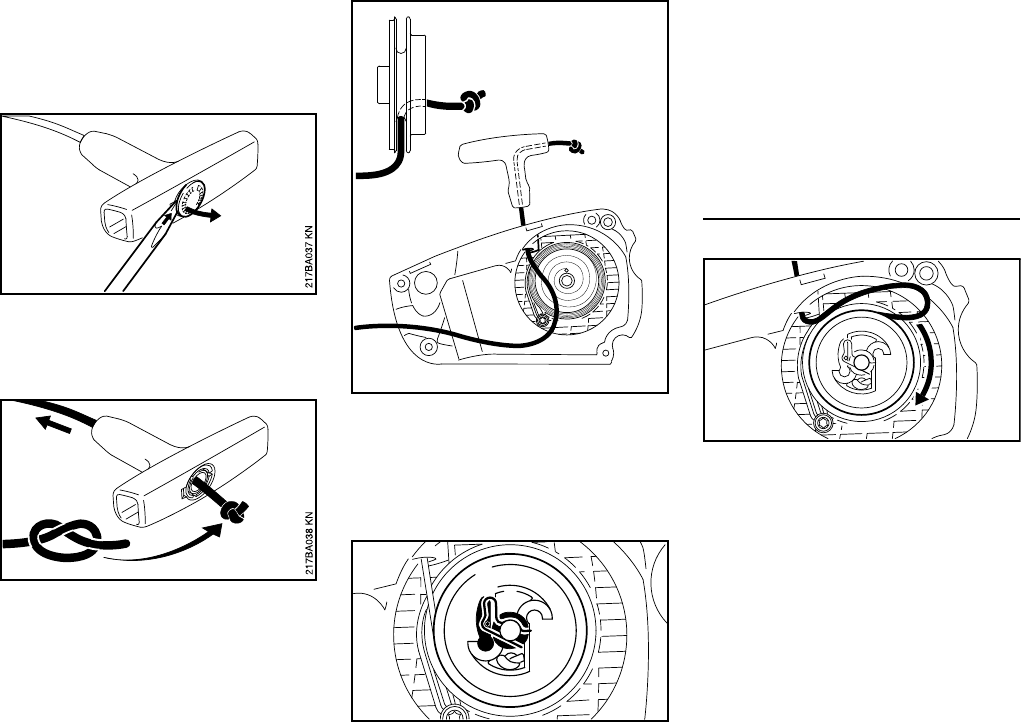 217BA037 KN

217BA038 KN