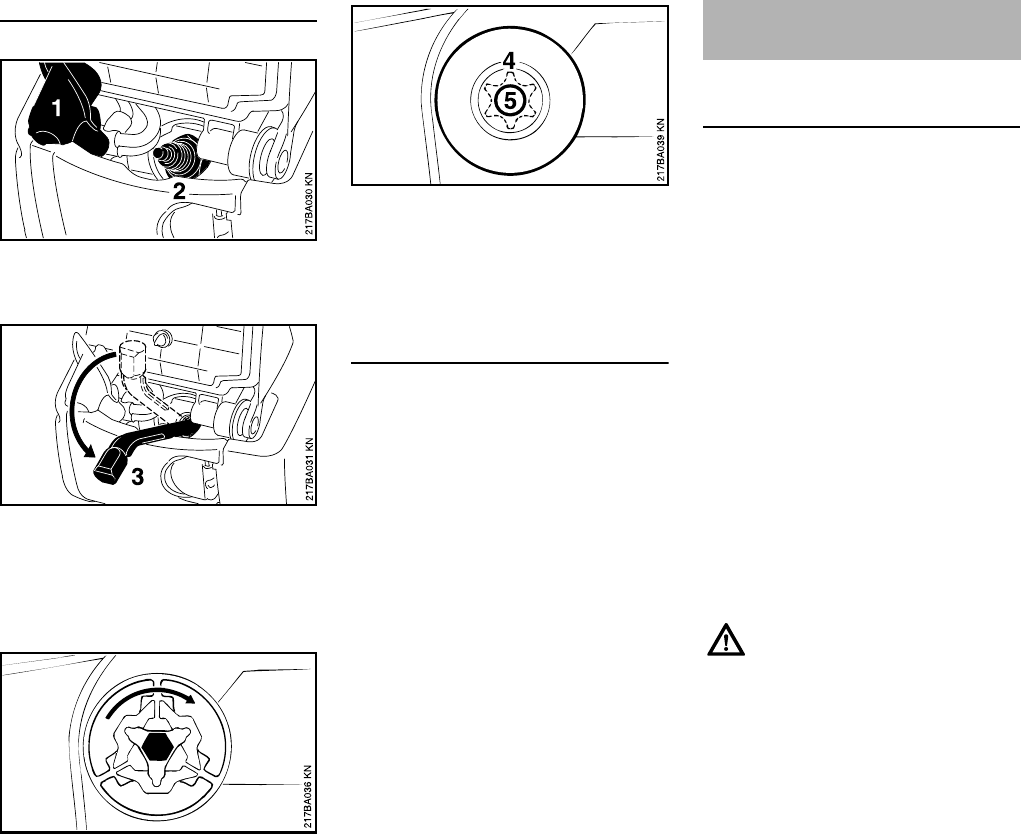 1

2

217BA030 KN

3

217BA031 KN

217BA036 KN

4

5

217BA039 KN