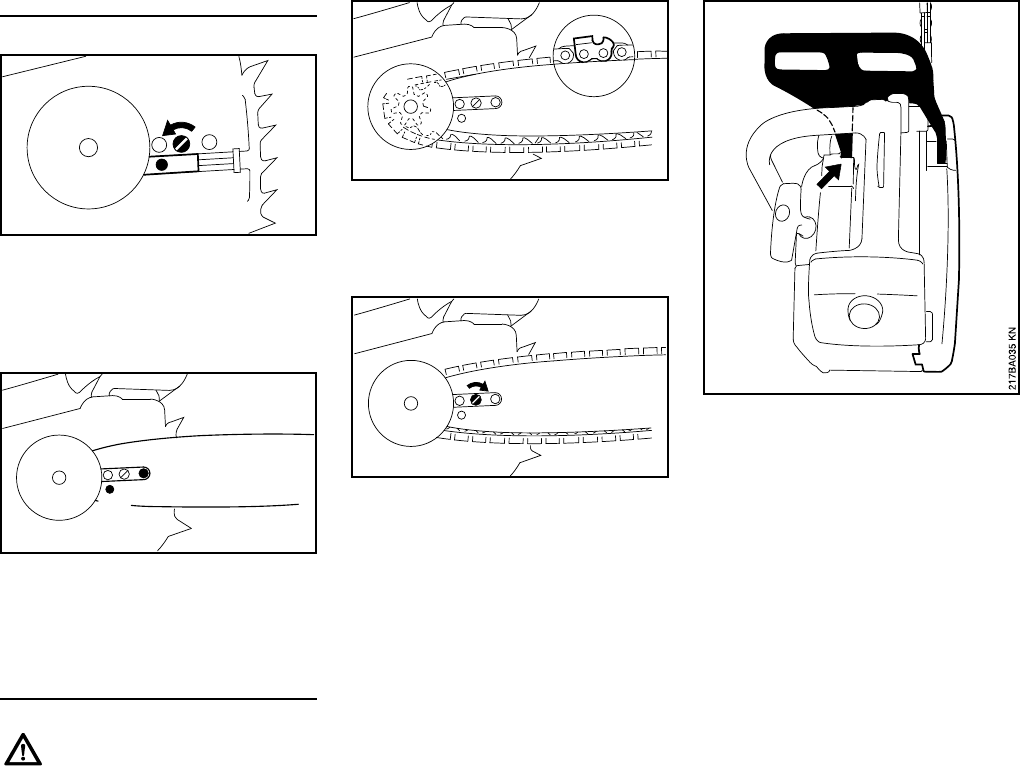 217BA035 KN