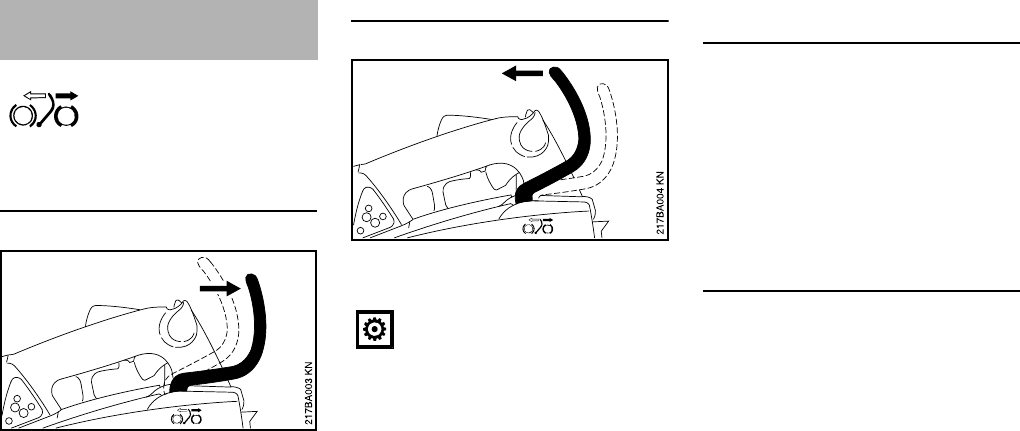 217BA003 KN

217BA004 KN